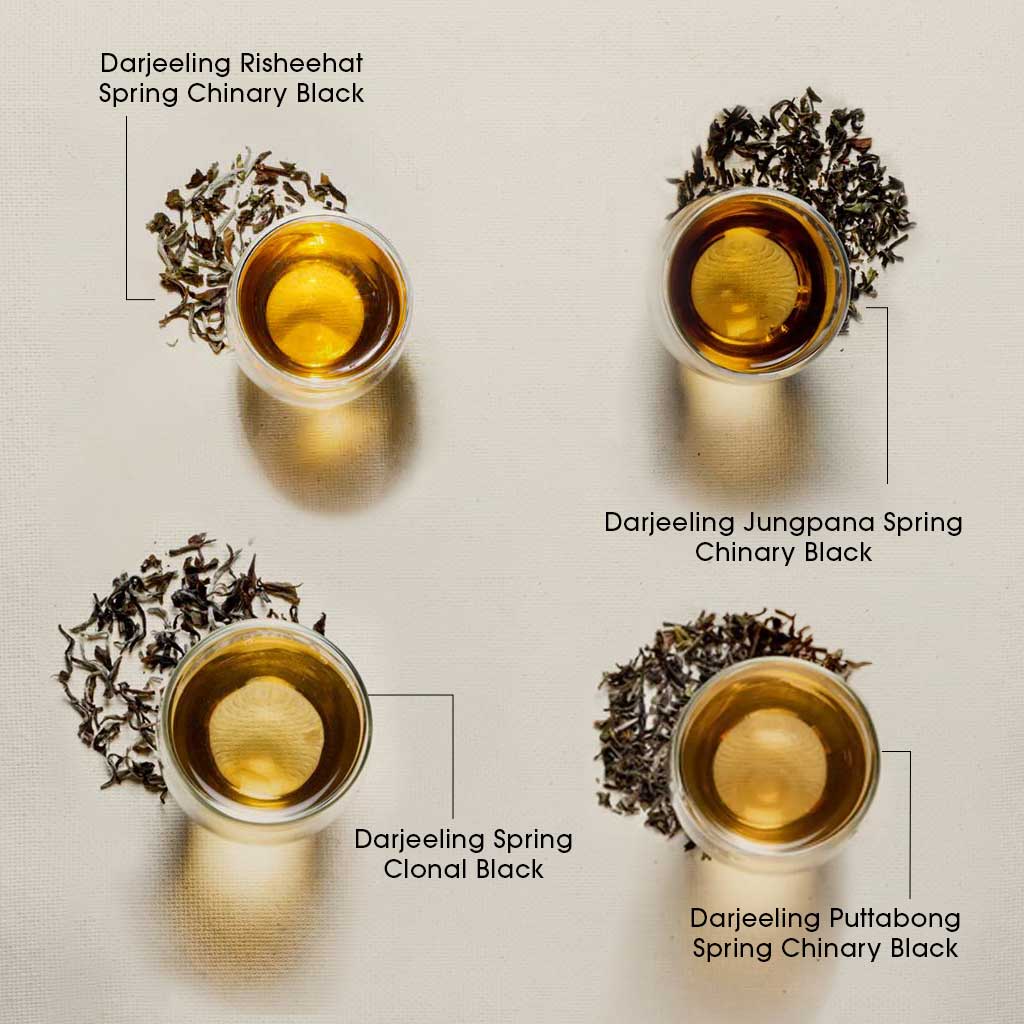 Darjeeling Risheehat Spring Chinary Black

Darjeeling Jungpana Spring Chinary Black

Darjeeling Spring Clonal Black

Darjeeling Puttabong Spring Chinary Black