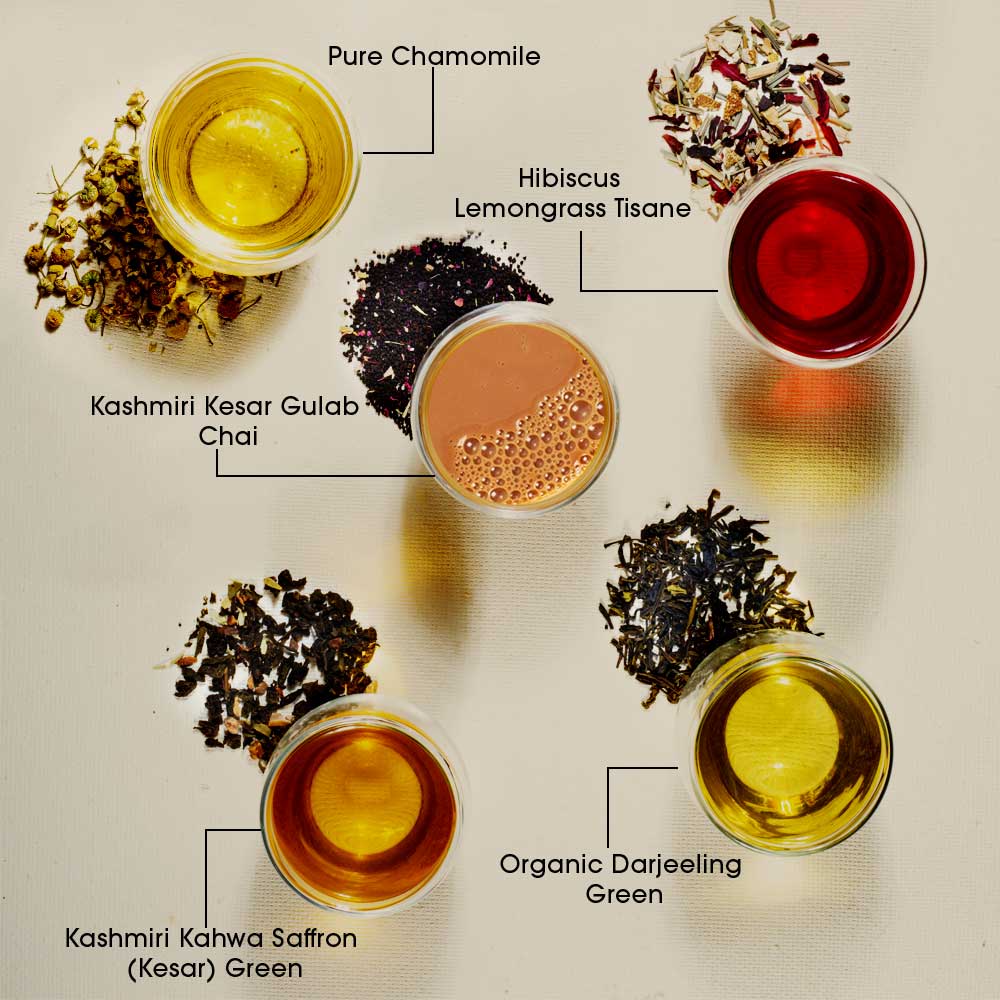 Pure Chamomile

Hibiscus Lemongrass Tisane

Kashmiri Kesar Gulab Chai

Organic Darjeeling Green

Kashmiri Kahwa Saffron (Kesar) Green